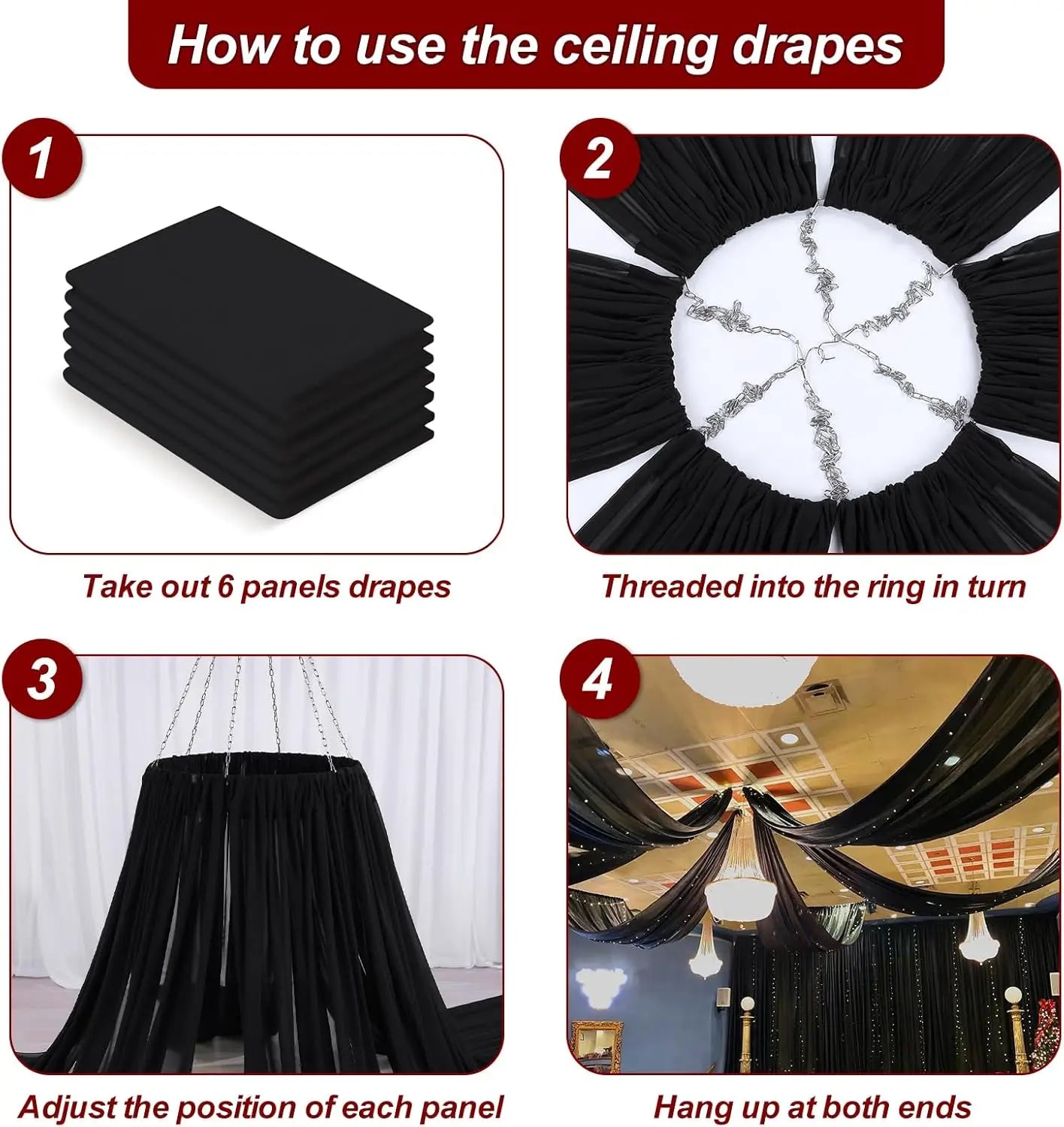 How to use the ceiling drapes

1

Take out 6 panels drapes

2

Threaded into the ring in turn

3

Adjust the position of each panel

4

Hang up at both ends