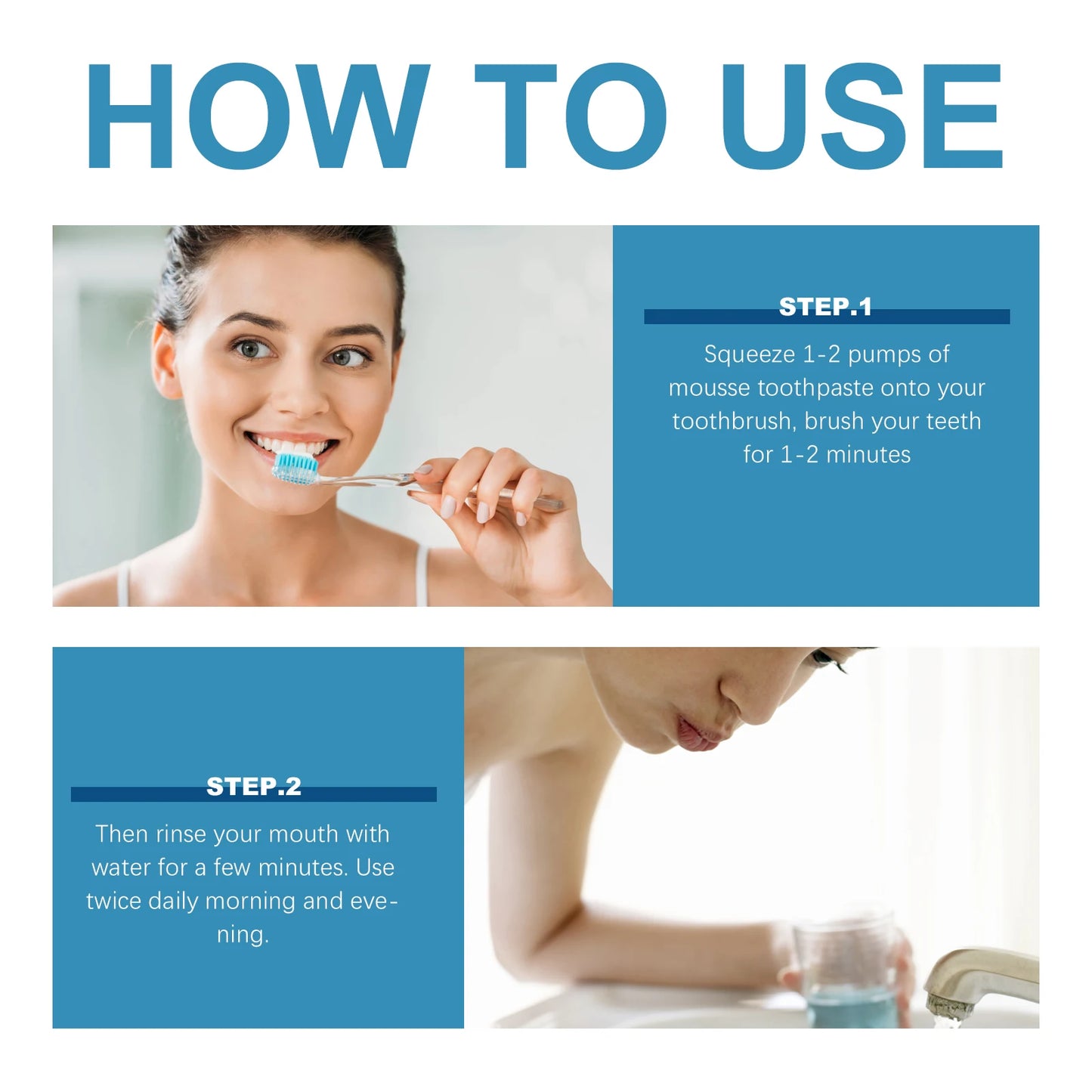 HOW TO USE

STEP.1

Squeeze 1-2 pumps of mousse toothpaste onto your toothbrush, brush your teeth for 1-2 minutes

STEP.2

Then rinse your mouth with water for a few minutes. Use twice daily morning and evening.