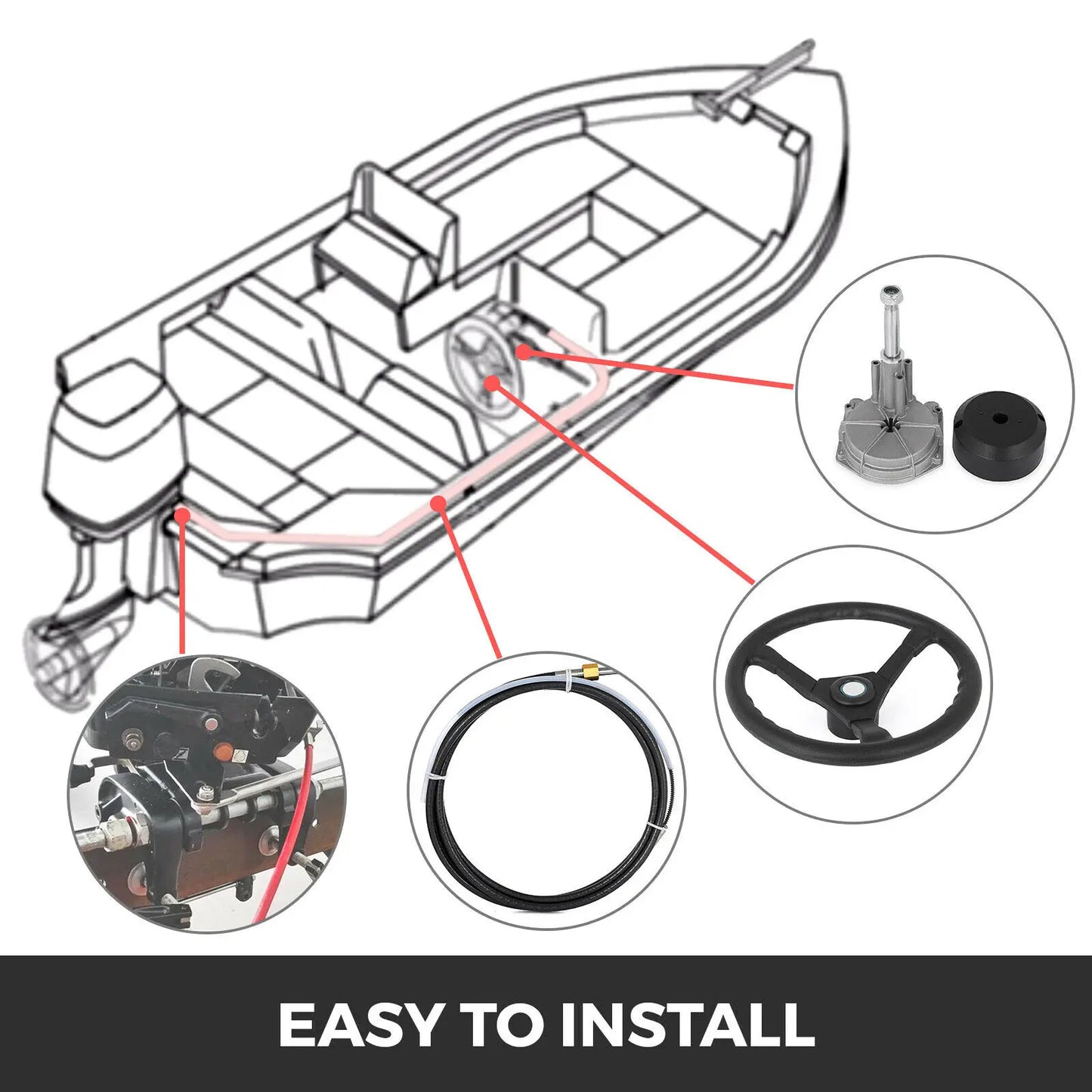 EASY TO INSTALL