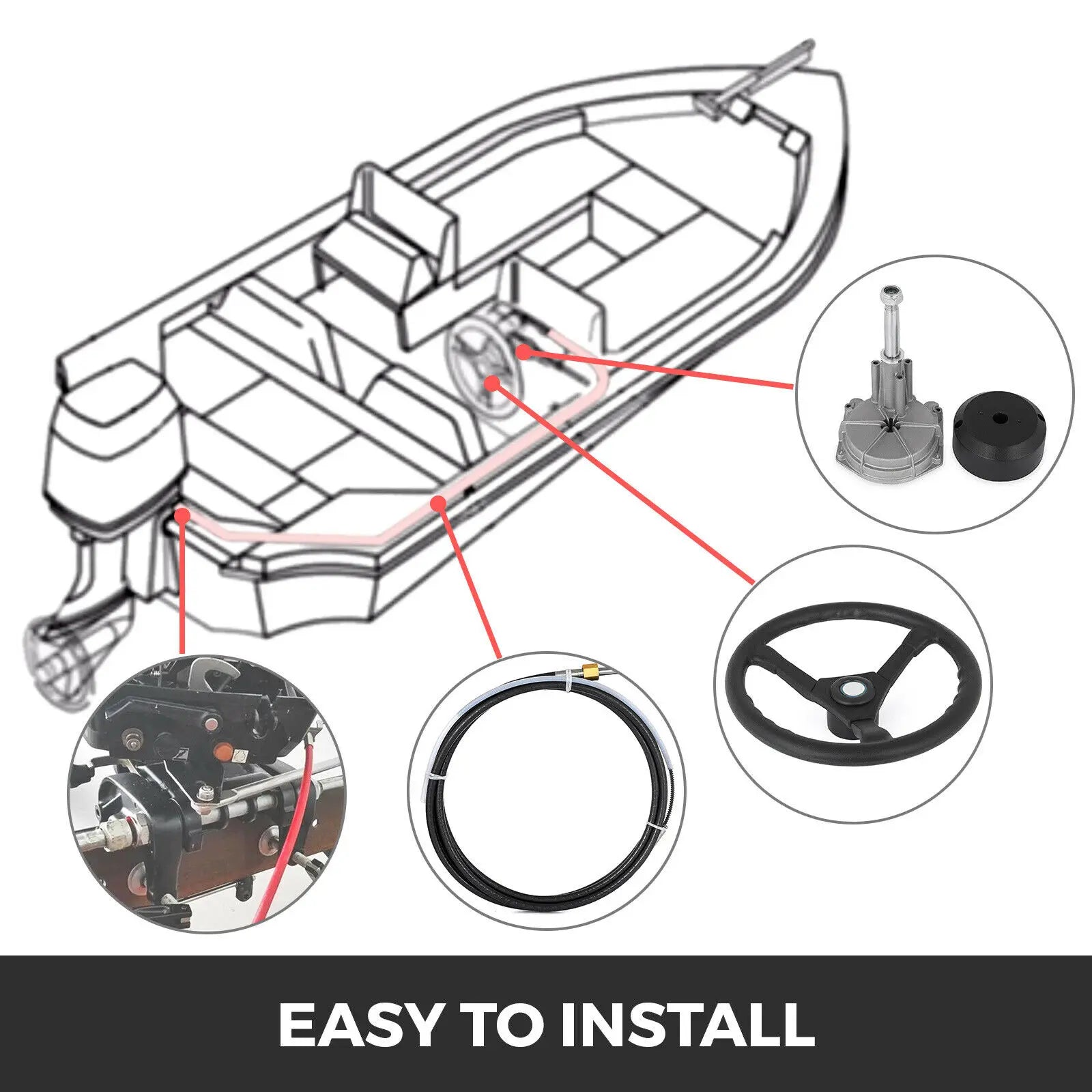 EASY TO INSTALL