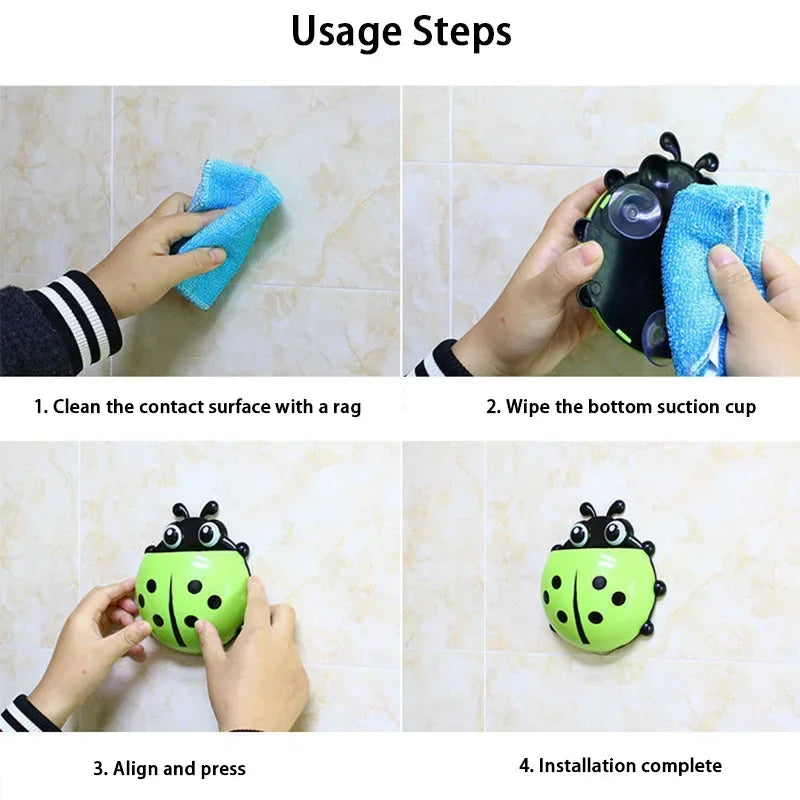 Usage Steps

1. Clean the contact surface with a rag

2. Wipe the bottom suction cup

3. Align and press

4. Installation complete