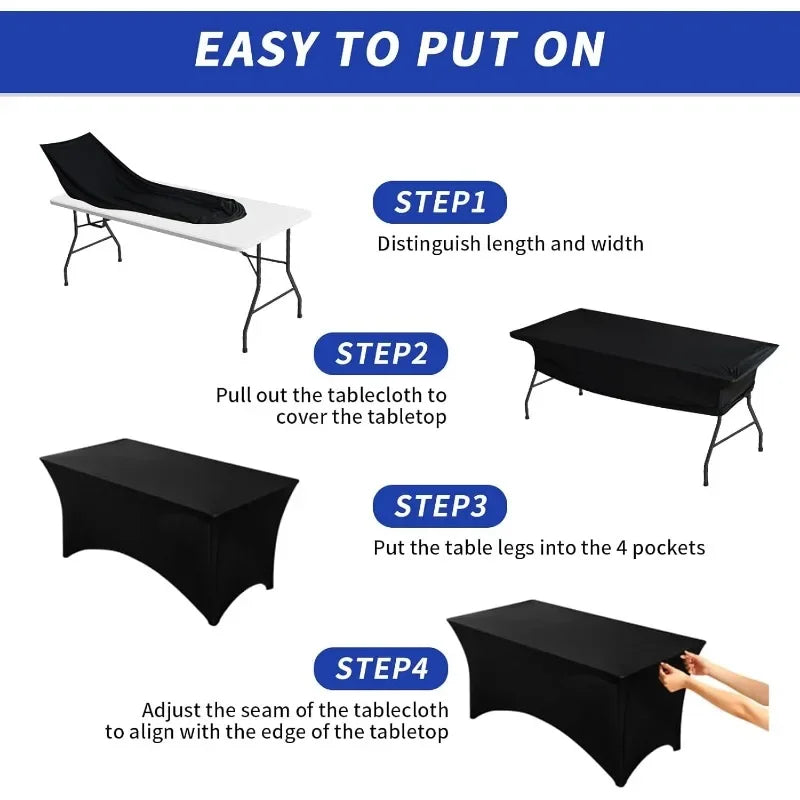 EASY TO PUT ON

STEP1
Distinguish length and width

STEP2
Pull out the tablecloth to cover the tabletop

STEP3
Put the table legs into the 4 pockets

STEP4
Adjust the seam of the tablecloth to align with the edge of the tabletop