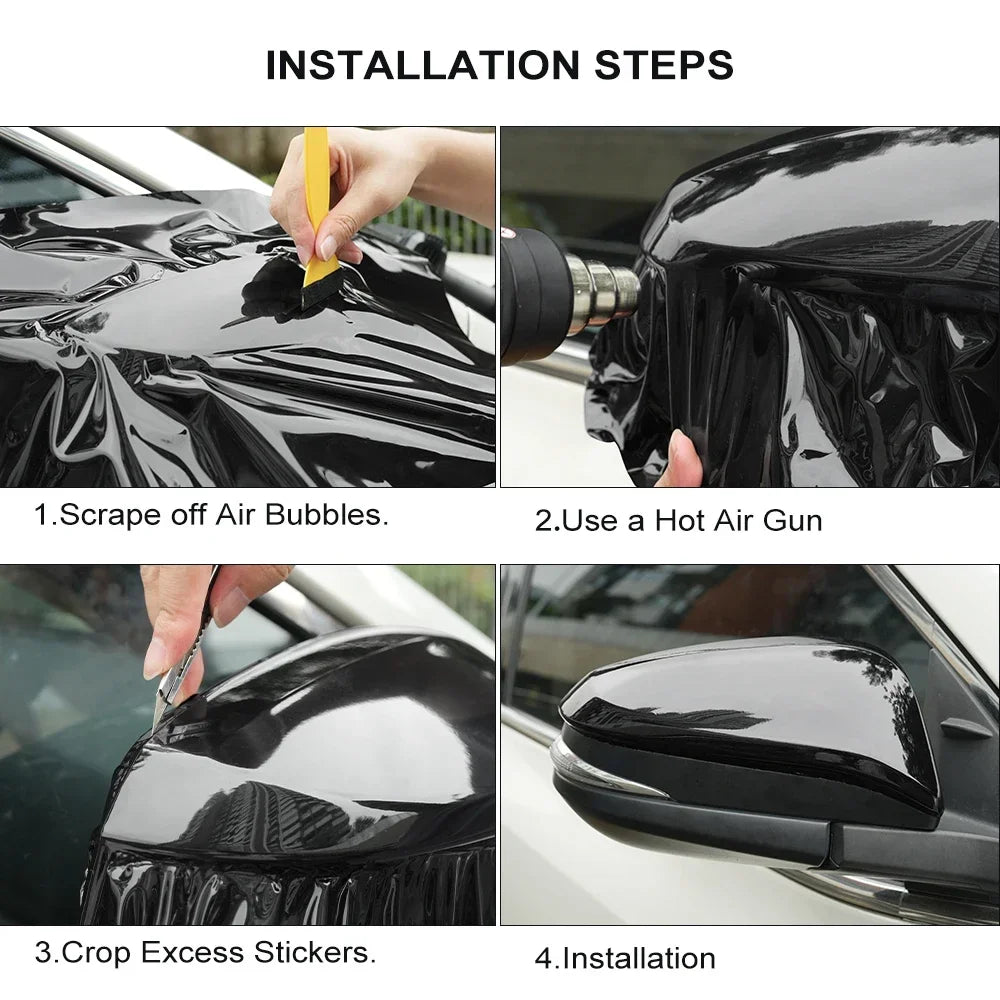 INSTALLATION STEPS

1.Scrape off Air Bubbles.

2.Use a Hot Air Gun

3.Crop Excess Stickers.

4.Installation