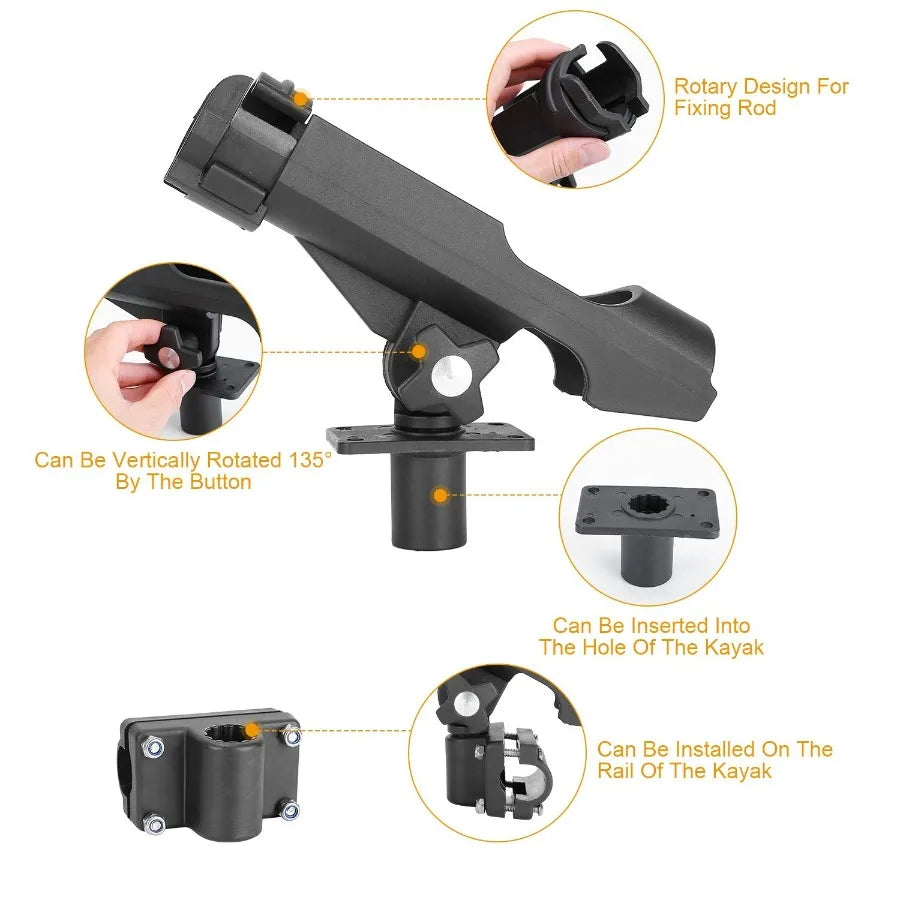 Rotary Design For Fixing Rod

Can Be Vertically Rotated 135° By The Button

Can Be Inserted Into The Hole Of The Kayak

Can Be Installed On The Rail Of The Kayak