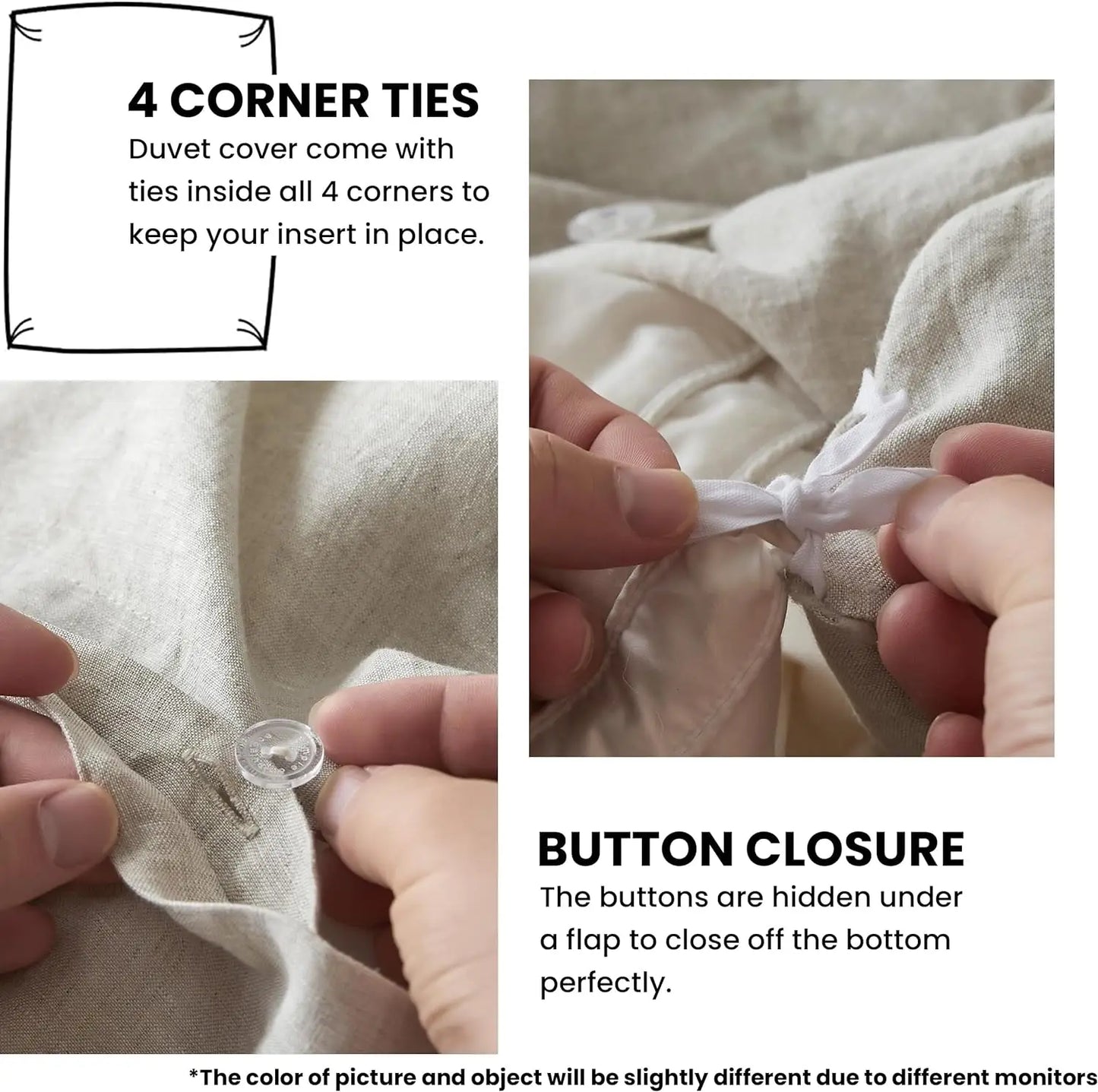 4 CORNER TIES
Duvet cover come with ties inside all 4 corners to keep your insert in place.

BUTTON CLOSURE
The buttons are hidden under a flap to close off the bottom perfectly.

*The color of picture and object will be slightly different due to different monitors