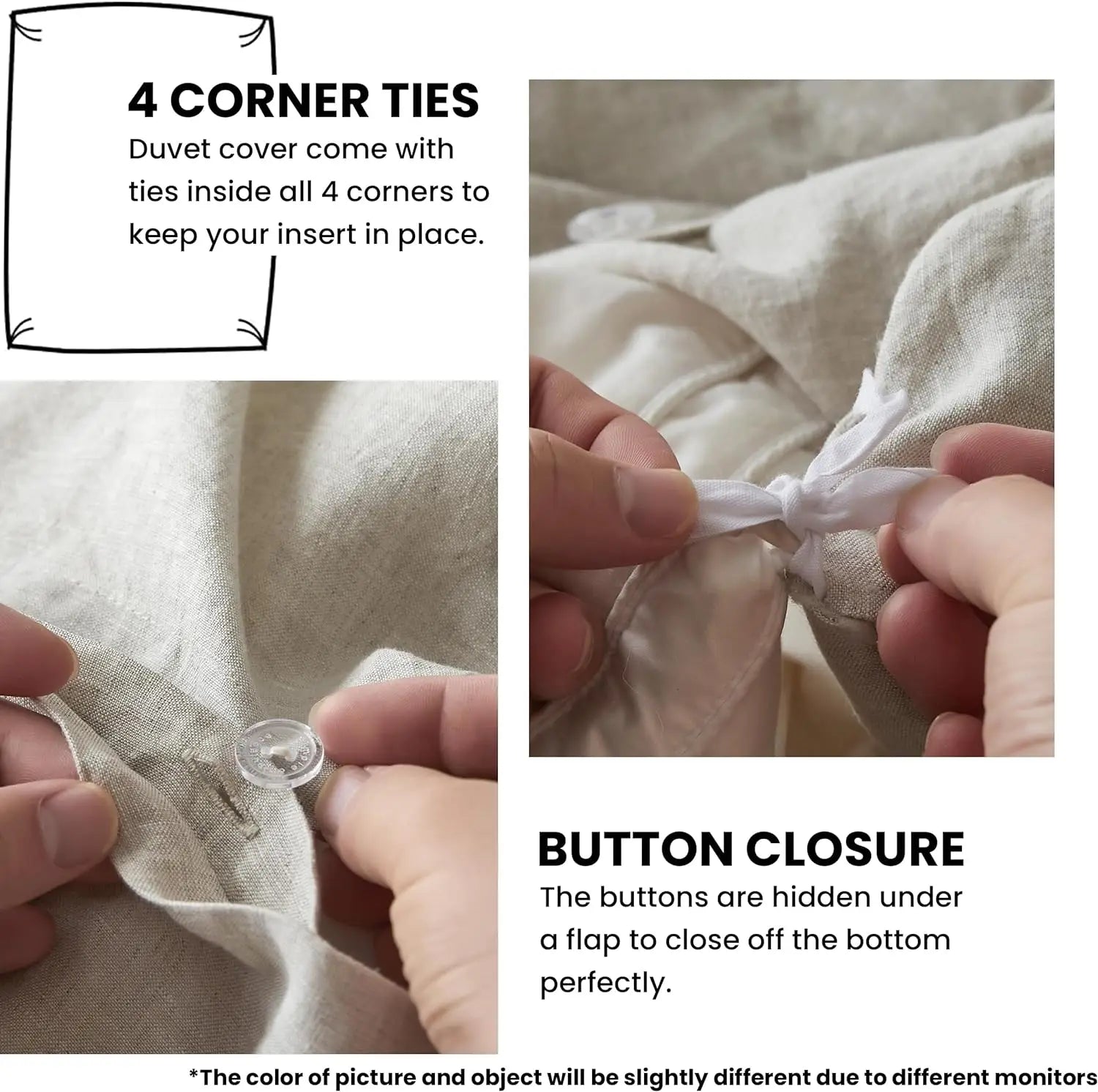 4 CORNER TIES
Duvet cover come with ties inside all 4 corners to keep your insert in place.

BUTTON CLOSURE
The buttons are hidden under a flap to close off the bottom perfectly.

*The color of picture and object will be slightly different due to different monitors