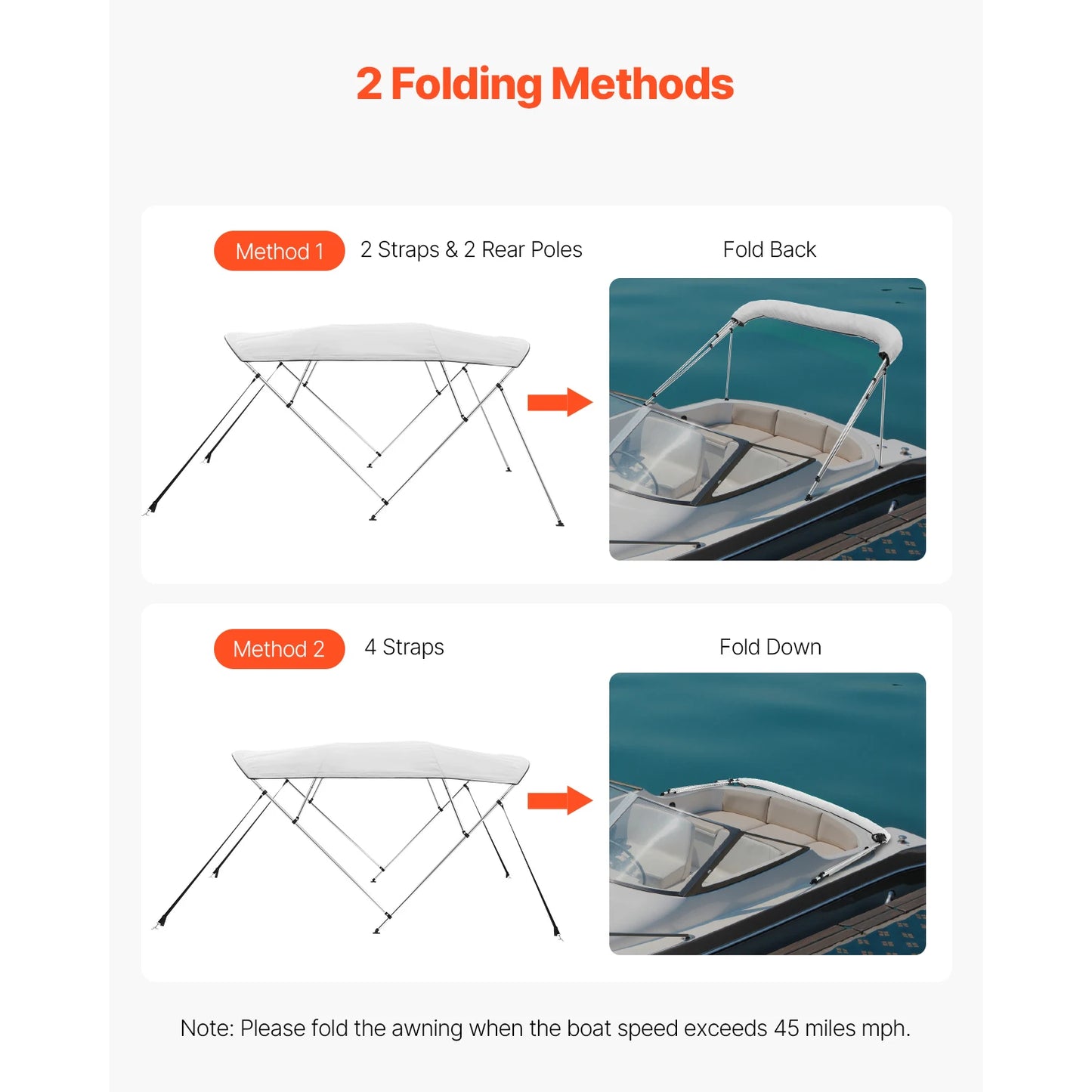 2 Folding Methods

Method 1 2 Straps & 2 Rear Poles

Fold Back

Method 2 4 Straps

Fold Down

Note: Please fold the awning when the boat speed exceeds 45 miles mph.