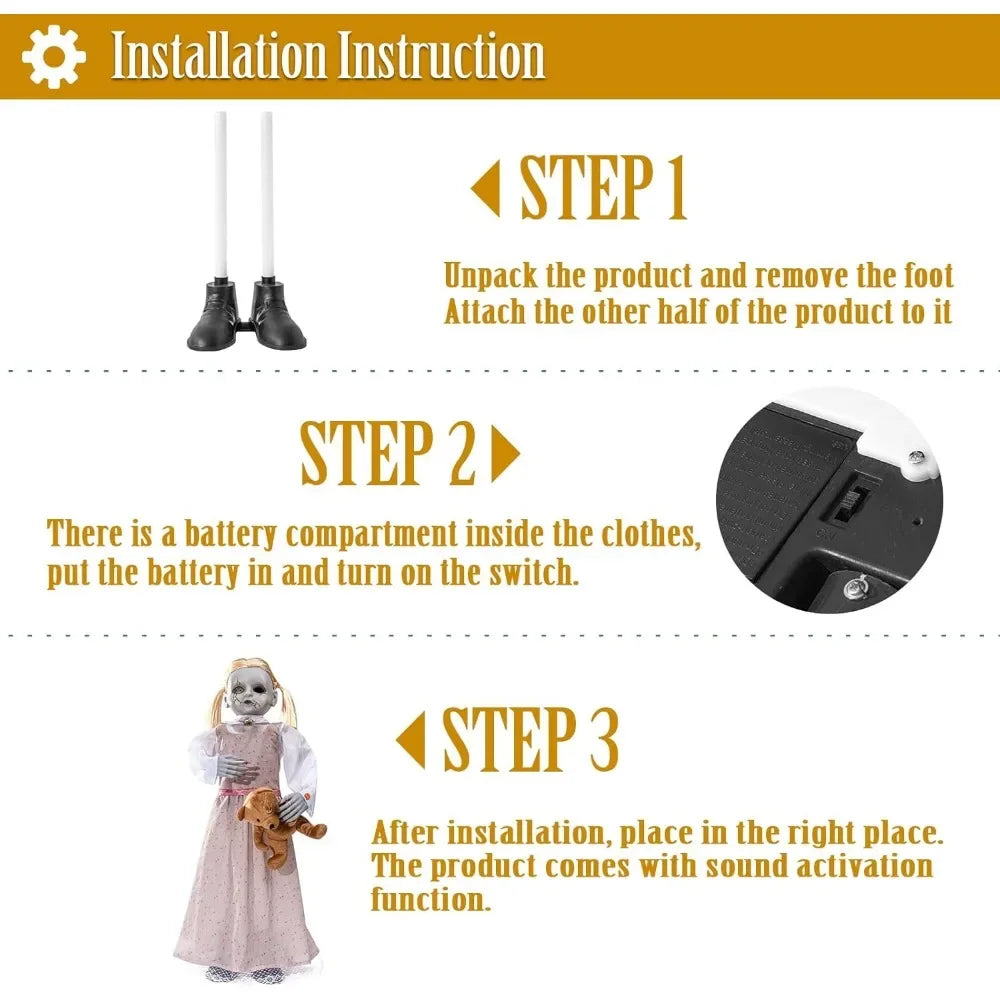 Installation Instruction

STEP 1

Unpack the product and remove the foot
Attach the other half of the product to it

STEP 2

There is a battery compartment inside the clothes, put the battery in and turn on the switch.

STEP 3

After installation, place in the right place. The product comes with sound activation function.