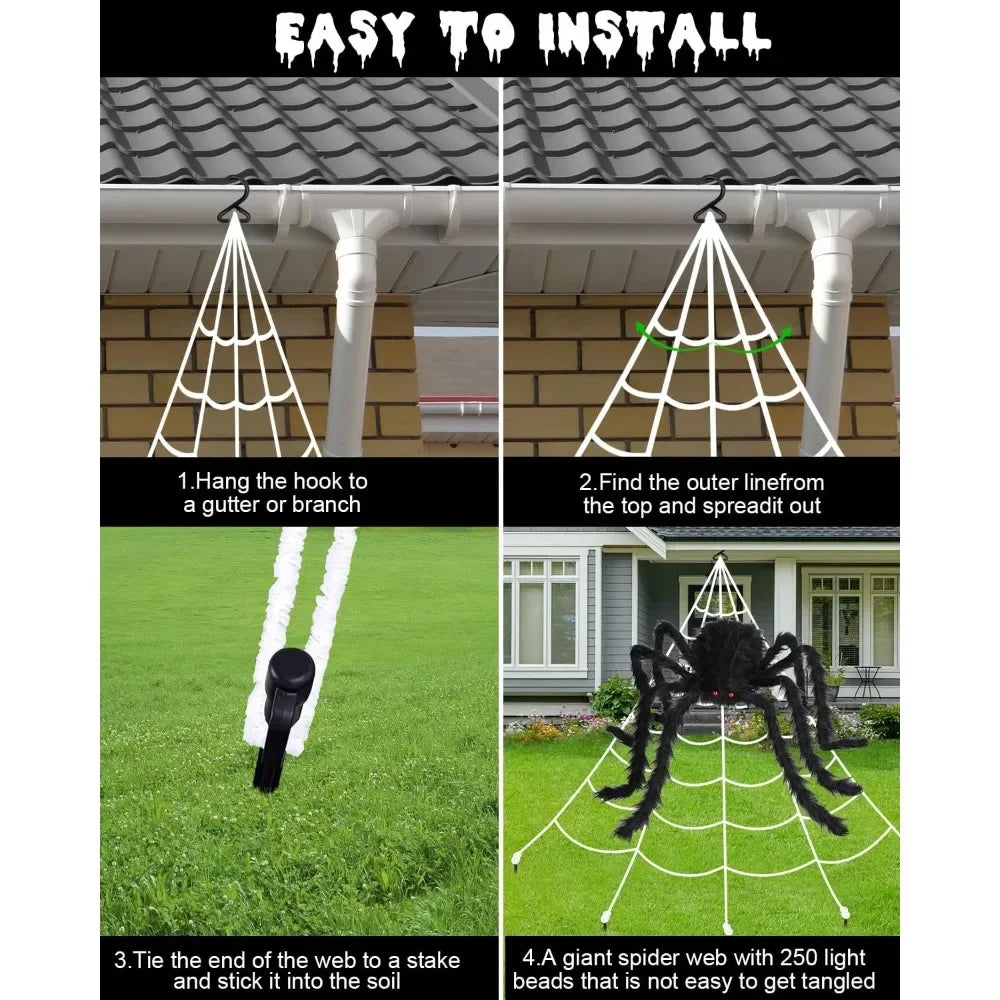 EASY TO INSTALL

1.Hang the hook to a gutter or branch

2.Find the outer linefrom the top and spreadit out

3.Tie the end of the web to a stake and stick it into the soil

4.A giant spider web with 250 light beads that is not easy to get tangled