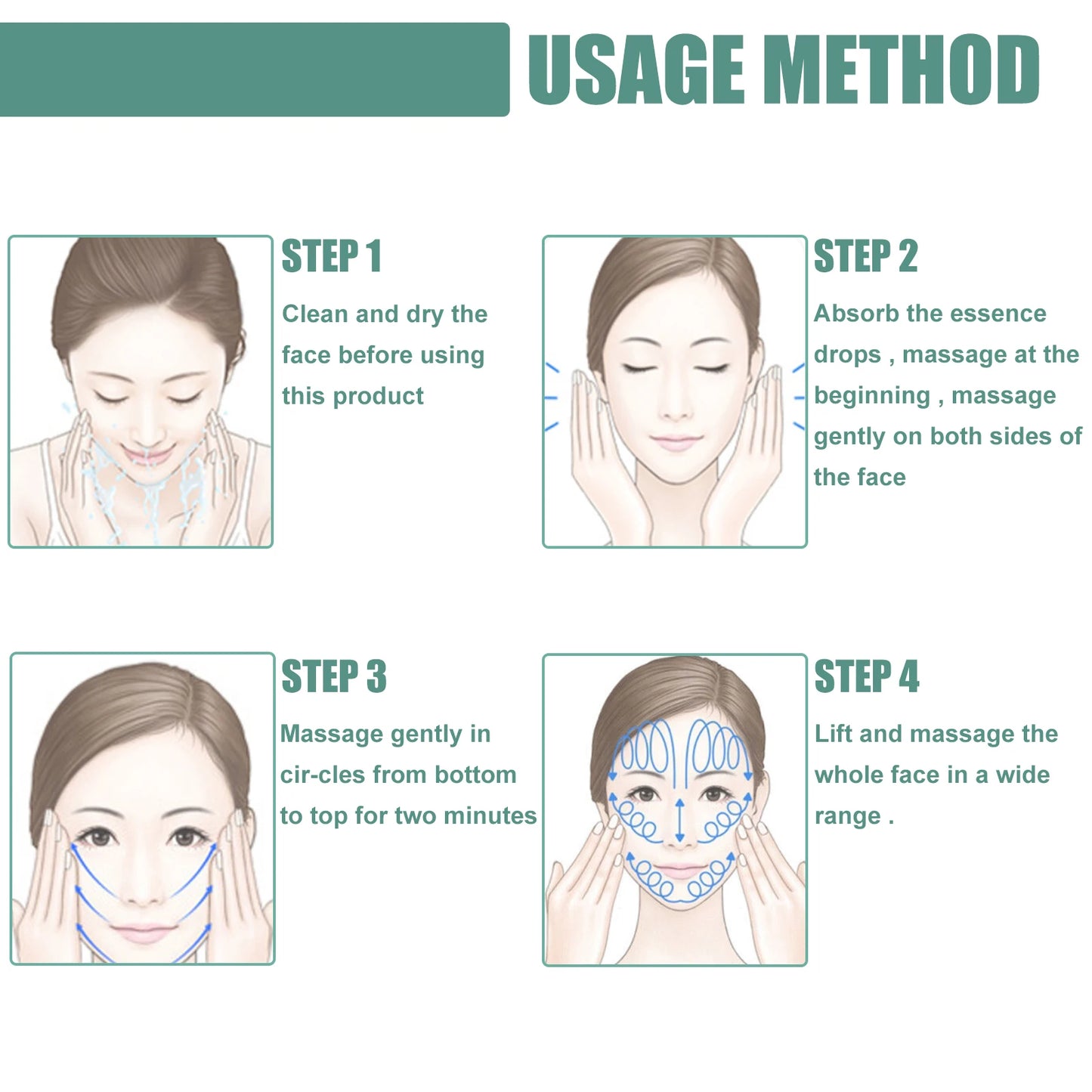 USAGE METHOD

STEP 1

Clean and dry the face before using this product

STEP 2

Absorb the essence drops , massage at the beginning , massage gently on both sides of the face

STEP 3

Massage gently in cir-cles from bottom to top for two minutes

STEP 4

Lift and massage the whole face in a wide range .