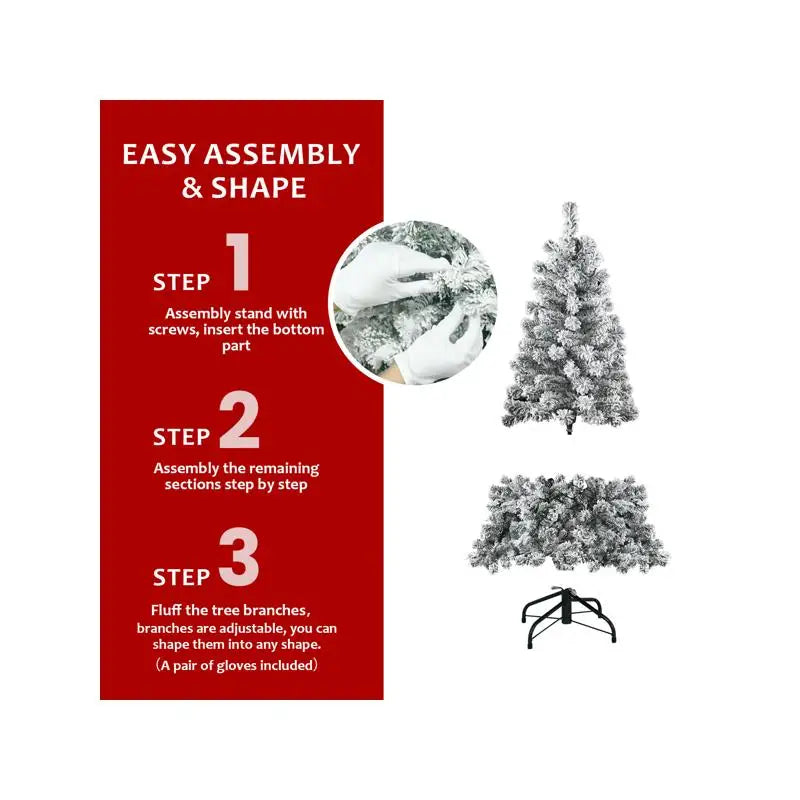 EASY ASSEMBLY & SHAPE

STEP 1

Assembly stand with screws, insert the bottom part

STEP 2

Assembly the remaining sections step by step

STEP 3

Fluff the tree branches, branches are adjustable, you can shape them into any shape.

（A pair of gloves included）