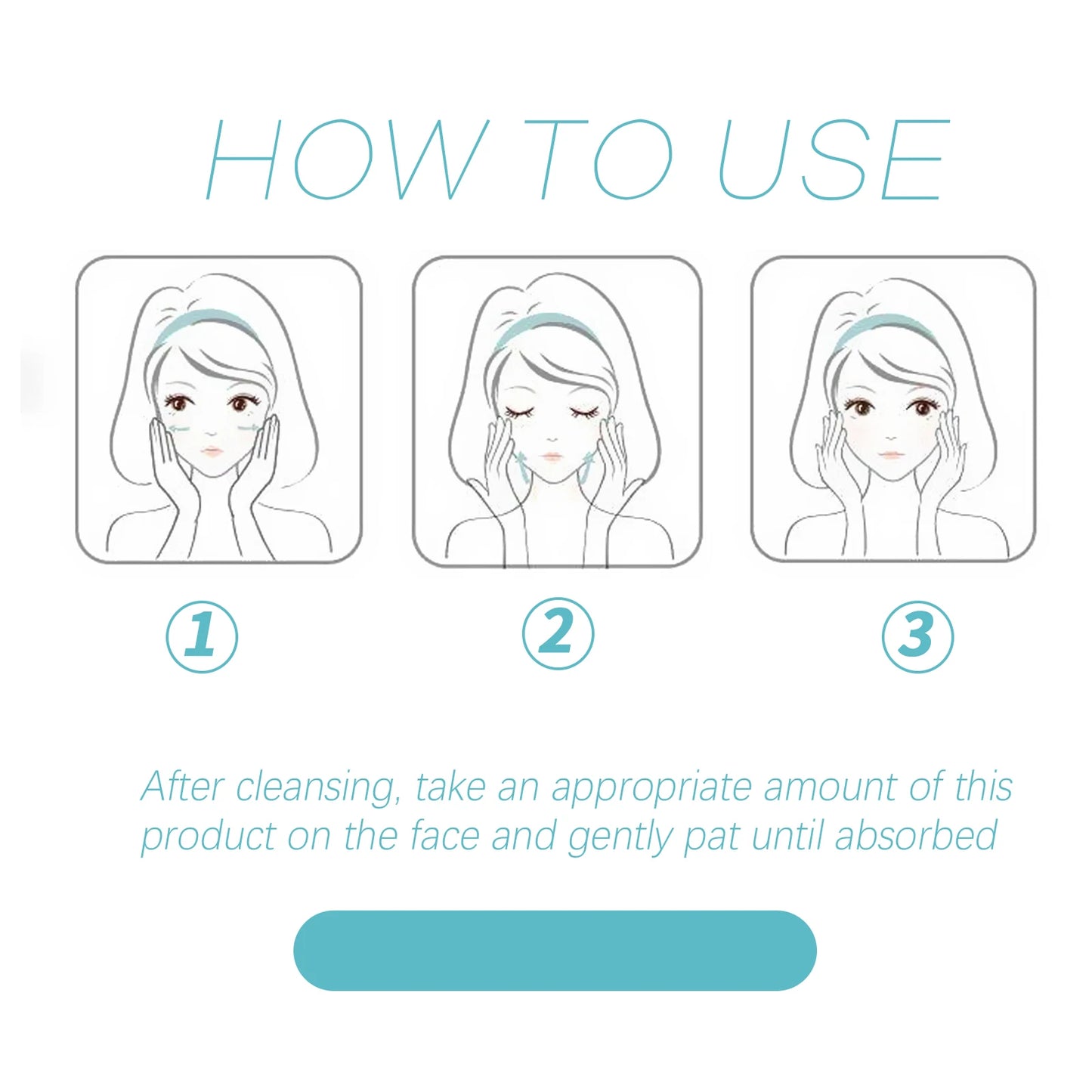 HOW TO USE

①

②

③

After cleansing, take an appropriate amount of this product on the face and gently pat until absorbed