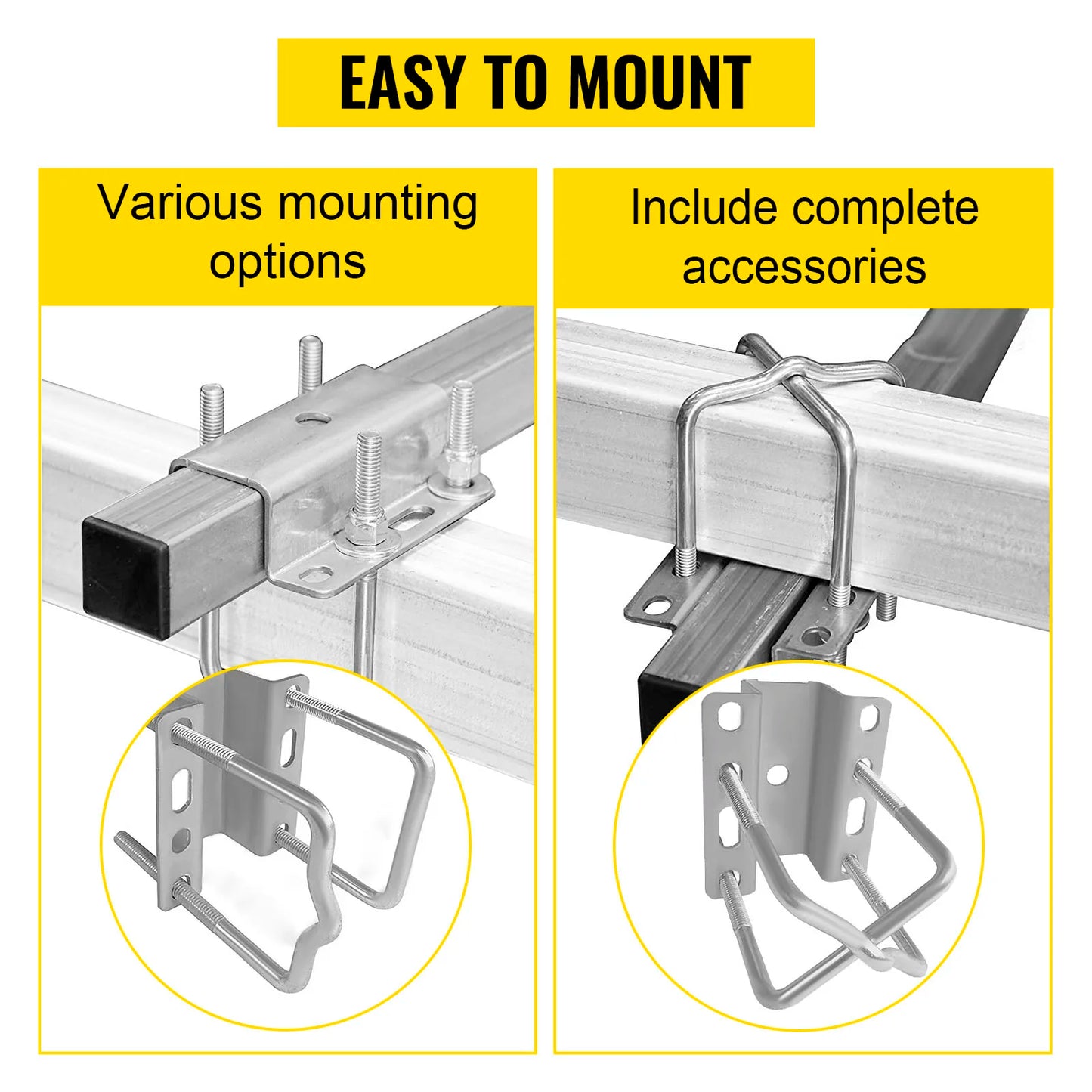 EASY TO MOUNT

Various mounting options

Include complete accessories