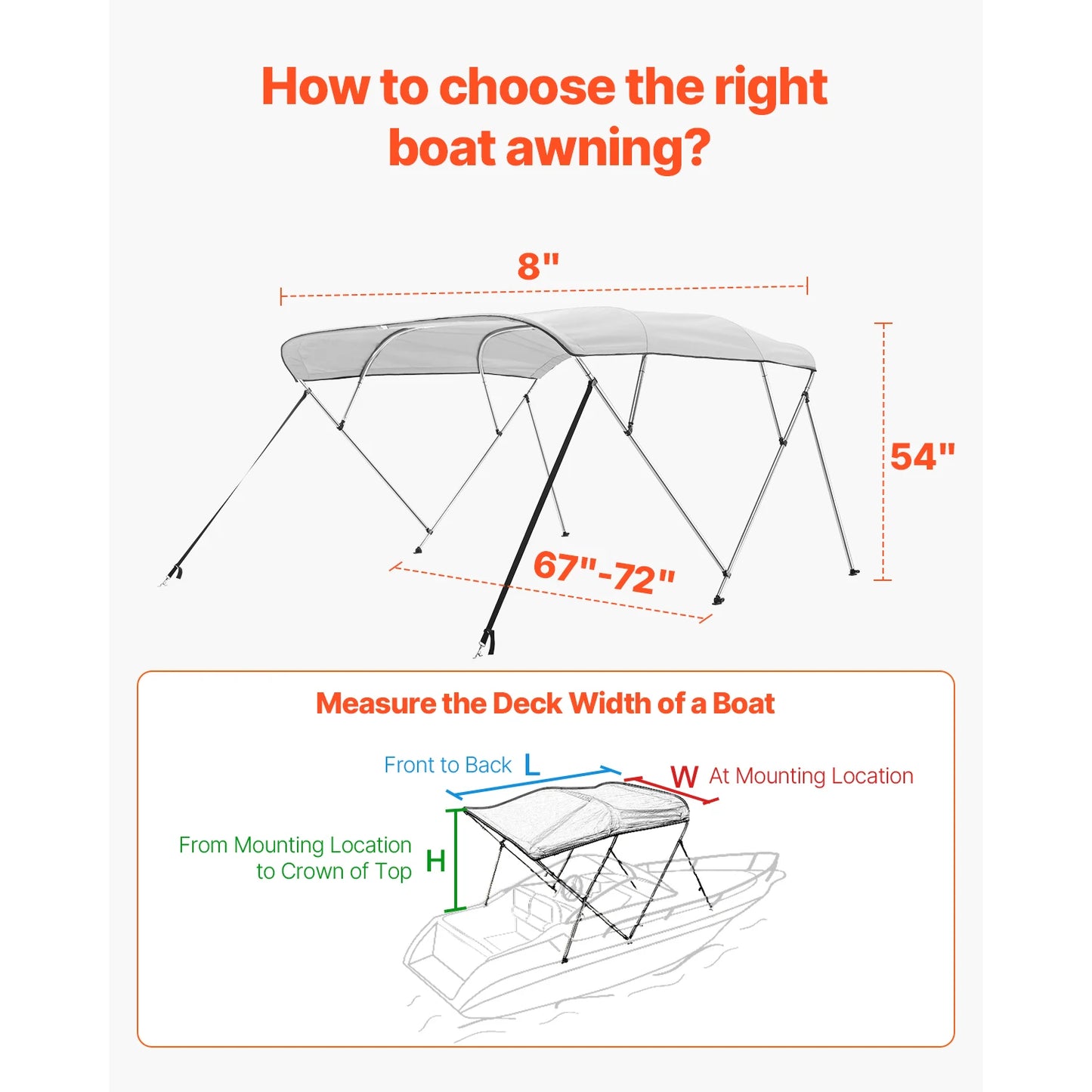 How to choose the right boat awning?

8"

54"

67"-72"

Measure the Deck Width of a Boat

Front to Back L

W At Mounting Location

From Mounting Location to Crown of Top H