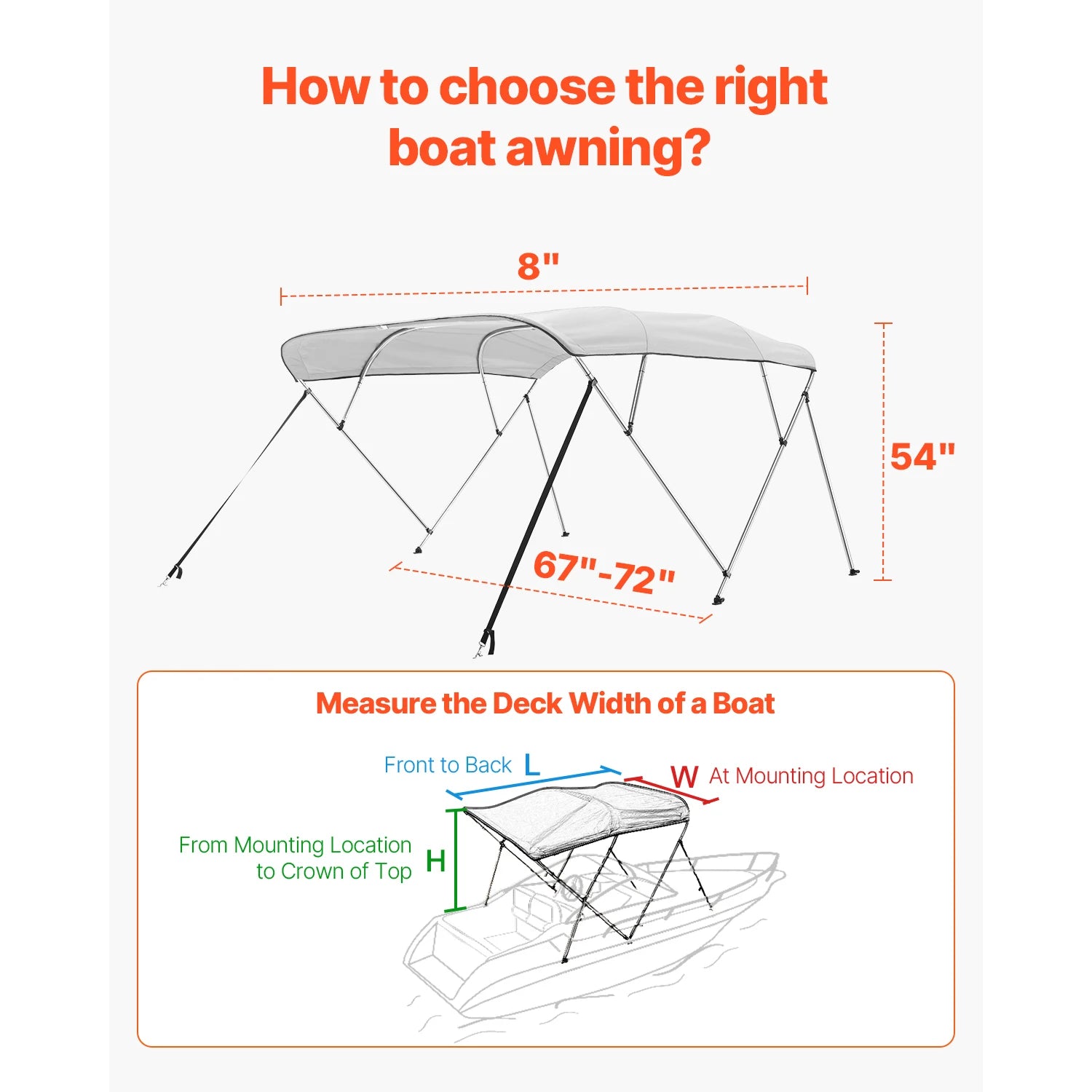 How to choose the right boat awning?

8"

54"

67"-72"

Measure the Deck Width of a Boat

Front to Back L

W At Mounting Location

From Mounting Location to Crown of Top H