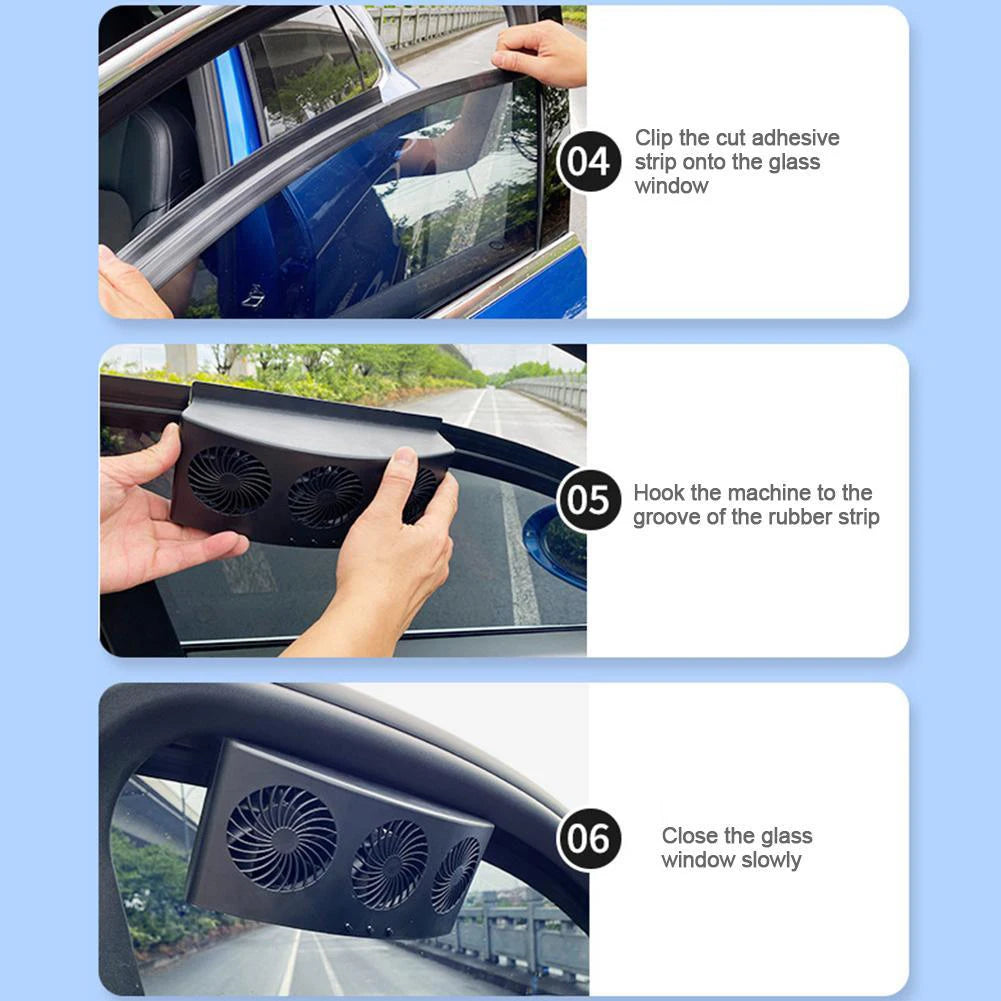 04
Clip the cut adhesive strip onto the glass window

05
Hook the machine to the groove of the rubber strip

06
Close the glass window slowly